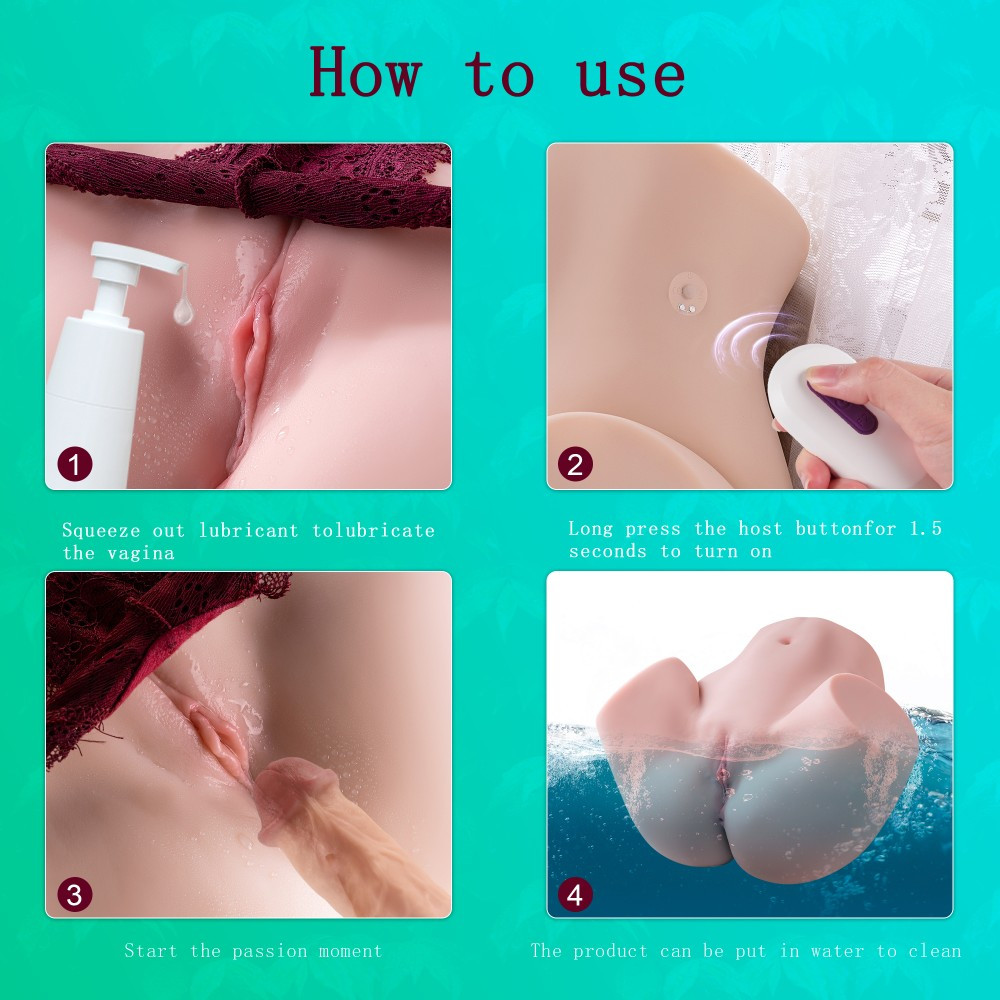 How to use

1

Squeeze out lubricant tolubricate the vagina

2

Long press the host buttonfor 1.5 seconds to turn on

3

Start the passion moment

4

The product can be put in water to clean