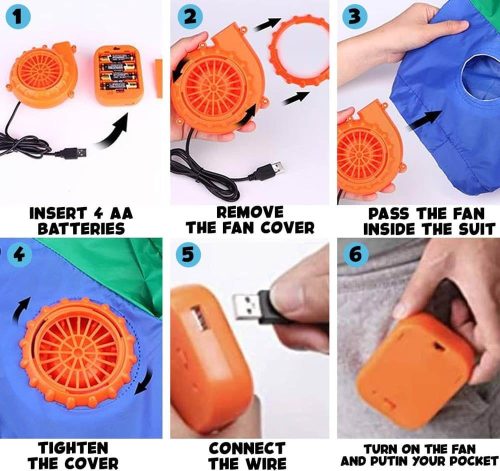 1

INSERT 4 AA BATTERIES

2

REMOVE THE FAN COVER

3

PASS THE FAN INSIDE THE SUIT

4

TIGHTEN THE COVER

5

CONNECT THE WIRE

6

TURN ON THE FAN AND PUTIN YOUR POCKET