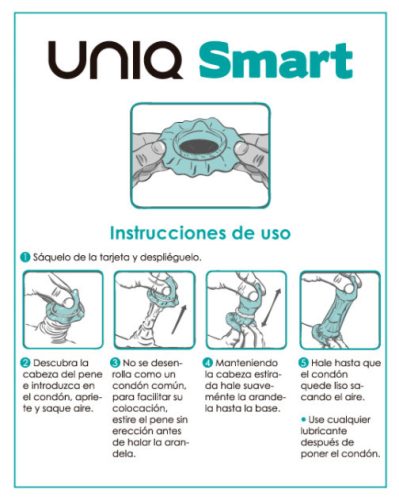 UNIQ Smart

Instrucciones de uso

1 Sáquelo de la tarjeta y despliéguelo.

2 Descubra la cabeza del pene e introduzca en el condón, apriete y saque aire.

3 No se desenrolla como un condón común, para facilitar su colocación, estire el pene sin erección antes de halar la arandela.

4 Manteniendo la cabeza estirada hale suaveménte la arandela hasta la base.

5 Hale hasta que el condón quede liso sacando el aire.

• Use cualquier lubricante después de poner el condón.