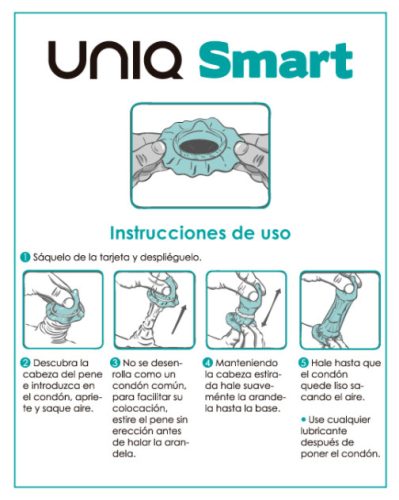 UNIQ Smart

Instrucciones de uso

1 Sáquelo de la tarjeta y despliéguelo.

2 Descubra la cabeza del pene e introduzca en el condón, apriete y saque aire.

3 No se desenrolla como un condón común, para facilitar su colocación, estire el pene sin erección antes de halar la arandela.

4 Manteniendo la cabeza estirada hale suaveménte la arandela hasta la base.

5 Hale hasta que el condón quede liso sacando el aire.

• Use cualquier lubricante después de poner el condón.